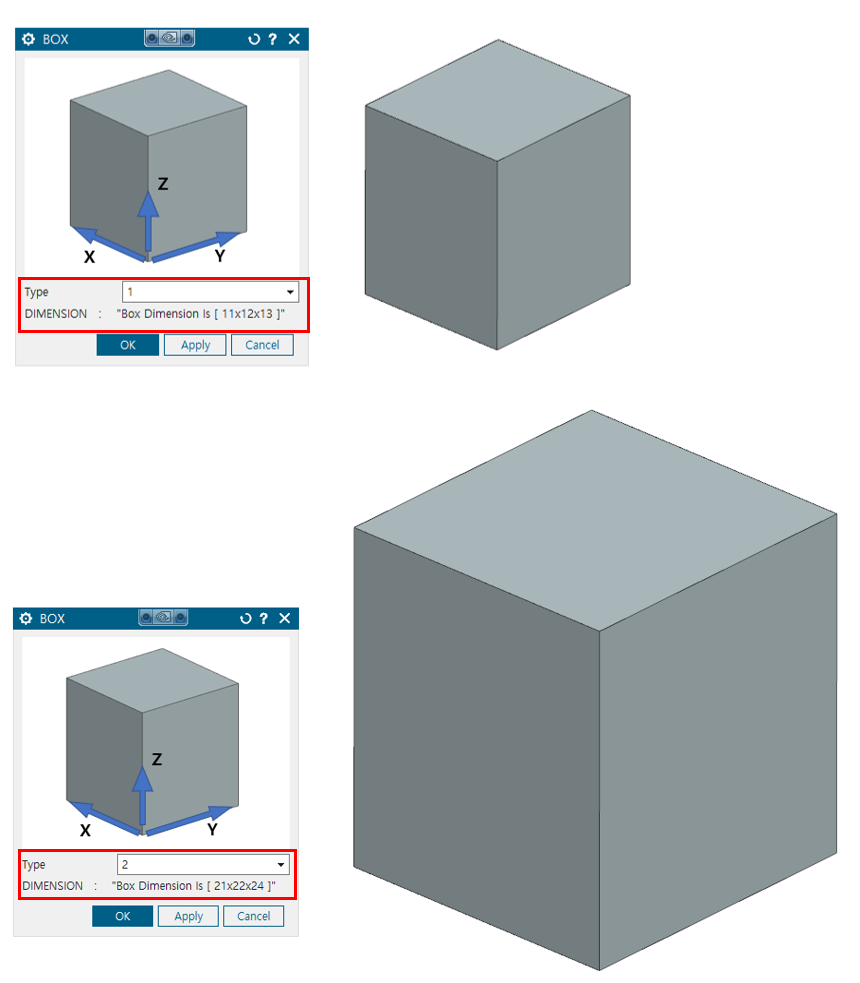 BOX

Z
X Y

Type 1
DIMENSION : "Box Dimension Is [ 11x12x13 ]"

OK Apply Cancel

BOX

Z
X Y

Type 2
DIMENSION : "Box Dimension Is [ 21x22x24 ]"

OK Apply Cancel